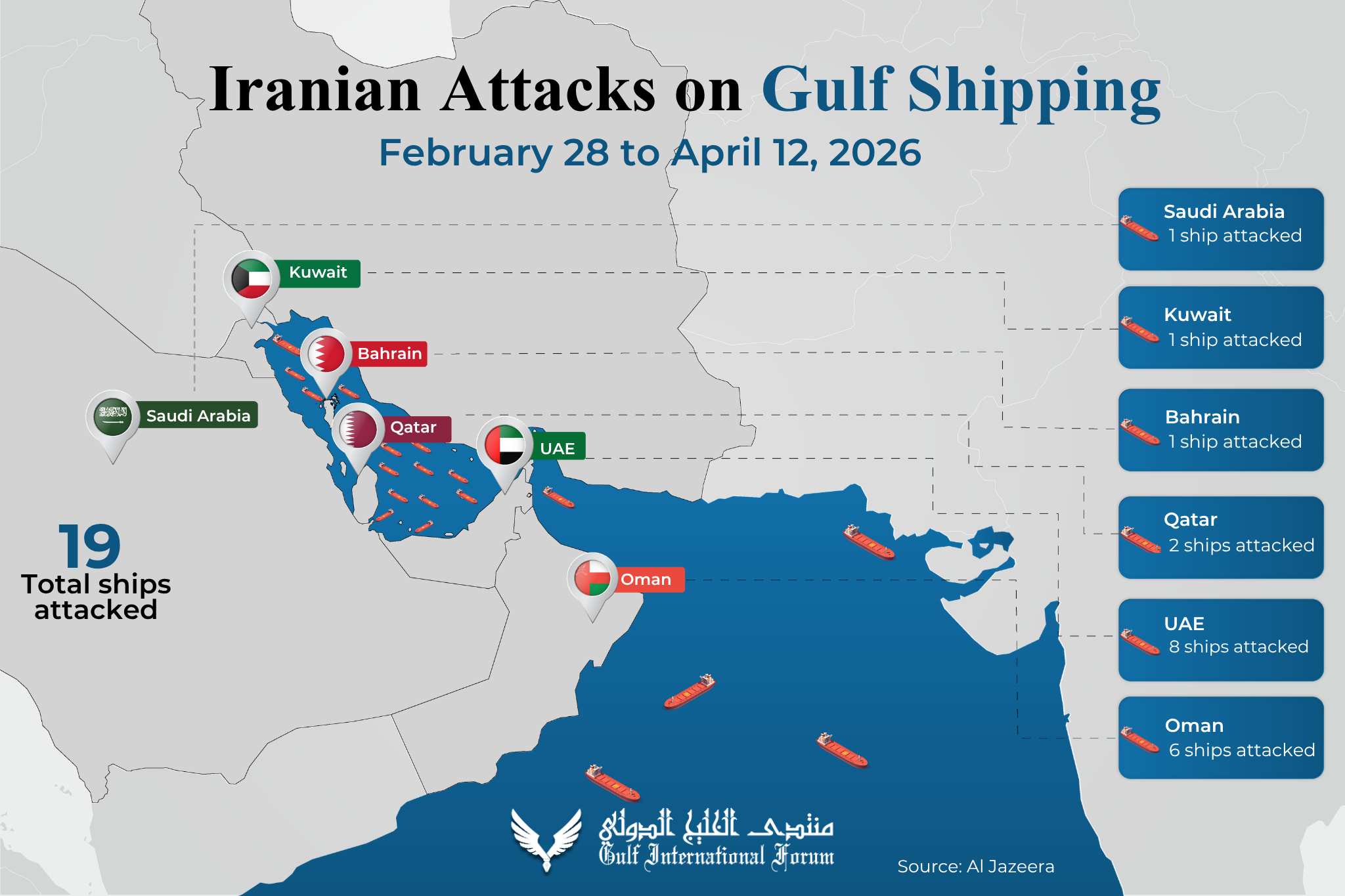 Iranian Attacks on Gulf Shipping
February 28 to April 12, 2026

Kuwait
Bahrain
Saudi Arabia
Qatar
UAE
Oman

19
Total ships attacked

Saudi Arabia
1 ship attacked

Kuwait
1 ship attacked

Bahrain
1 ship attacked

Qatar
2 ships attacked

UAE
8 ships attacked

Oman
6 ships attacked

منتدى الخليج الدولي
Gulf International Forum

Source: Al Jazeera